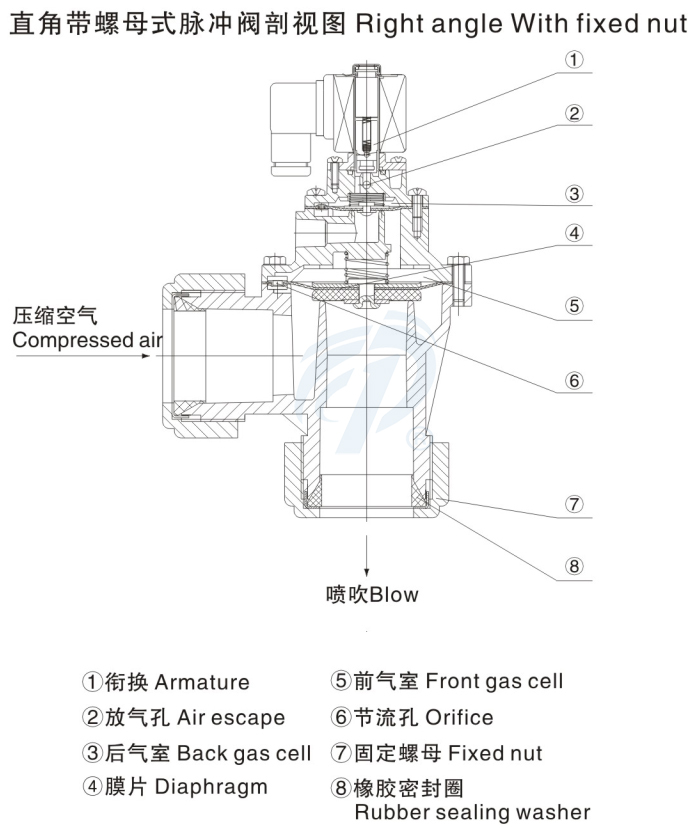 直角带螺母式脉冲阀剖视图 Right angle With fixed nut

①

②

③

④

⑤

⑥

⑦

⑧

压缩空气
Compressed air

喷吹Blow

①衔换 Armature
②放气孔 Air escape
③后气室 Back gas cell
④膜片 Diaphragm

⑤前气室 Front gas cell
⑥节流孔 Orifice
⑦固定螺母 Fixed nut
⑧橡胶密封圈
Rubber sealing washer